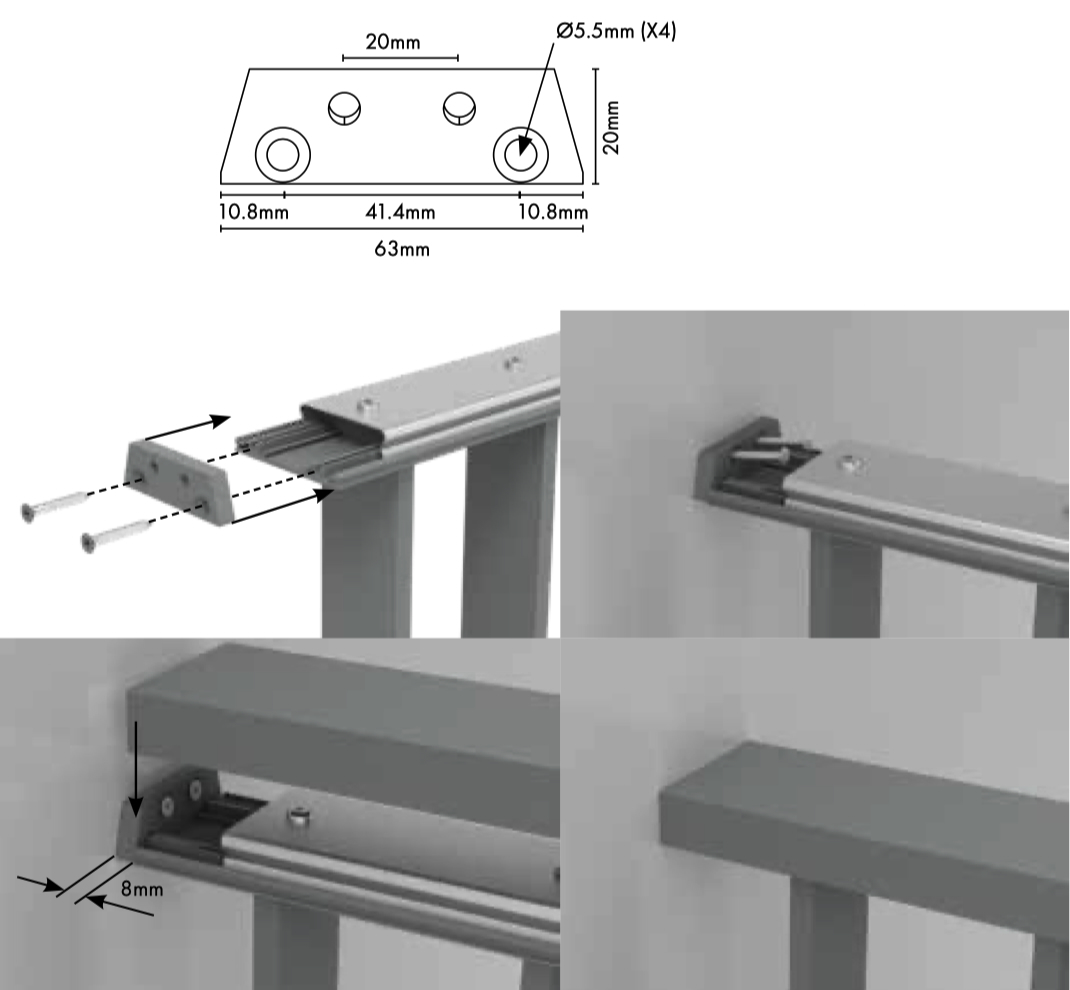 20mm

Ø5.5mm (X4)

20mm

10.8mm

41.4mm

10.8mm

63mm

8mm